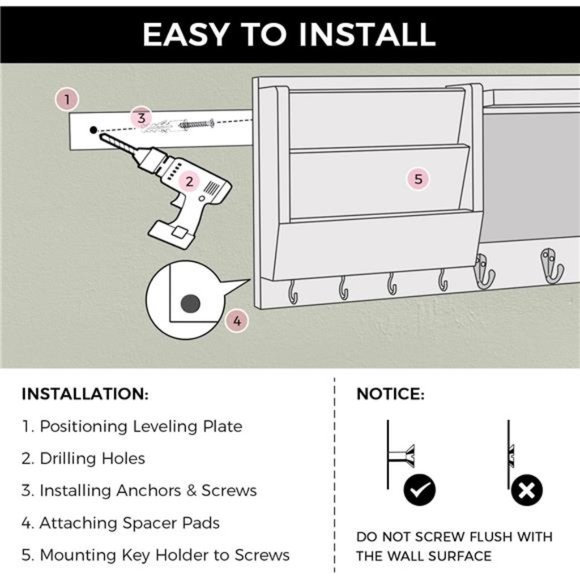 EASY TO INSTALL

1

3

2

5

4

INSTALLATION:

1. Positioning Leveling Plate

2. Drilling Holes

3. Installing Anchors & Screws

4. Attaching Spacer Pads

5. Mounting Key Holder to Screws

NOTICE:

DO NOT SCREW FLUSH WITH THE WALL SURFACE